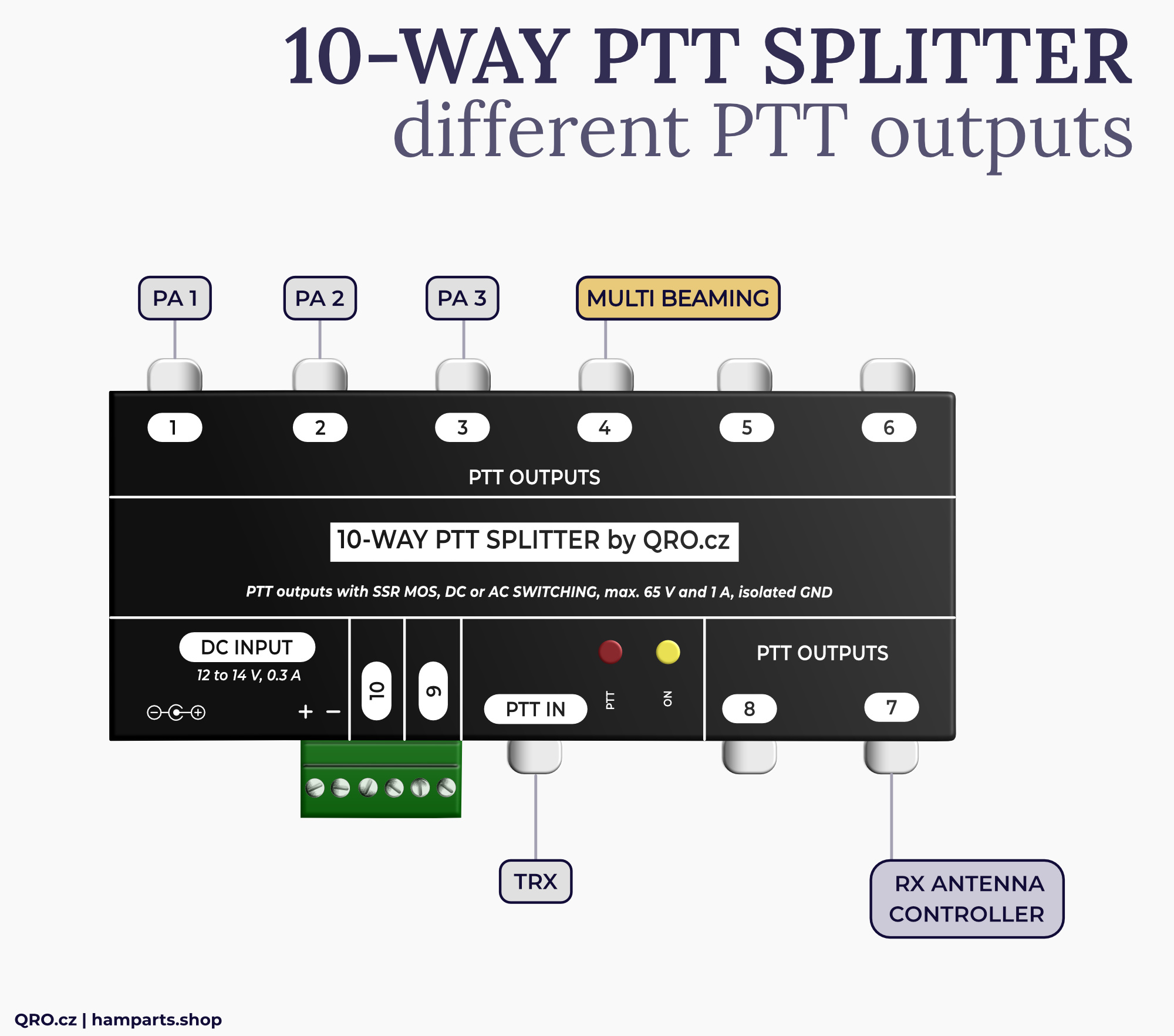 10-WAY PTT SPLITTER
different PTT outputs

PA 1
PA 2
PA 3
MULTI BEAMING

1
2
3
4
5
6

PTT OUTPUTS

10-WAY PTT SPLITTER by QRO.cz

PTT outputs with SSR MOS, DC or AC SWITCHING, max. 65 V and 1 A, isolated GND

DC INPUT
12 to 14 V, 0.3 A
+ −

10
9

PTT IN
PTT
ON

PTT OUTPUTS
8
7

TRX
RX ANTENNA CONTROLLER

QRO.cz | hamparts.shop